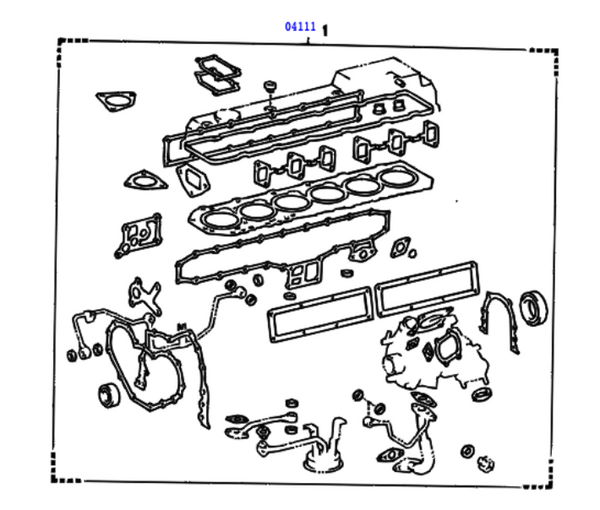 04111
1